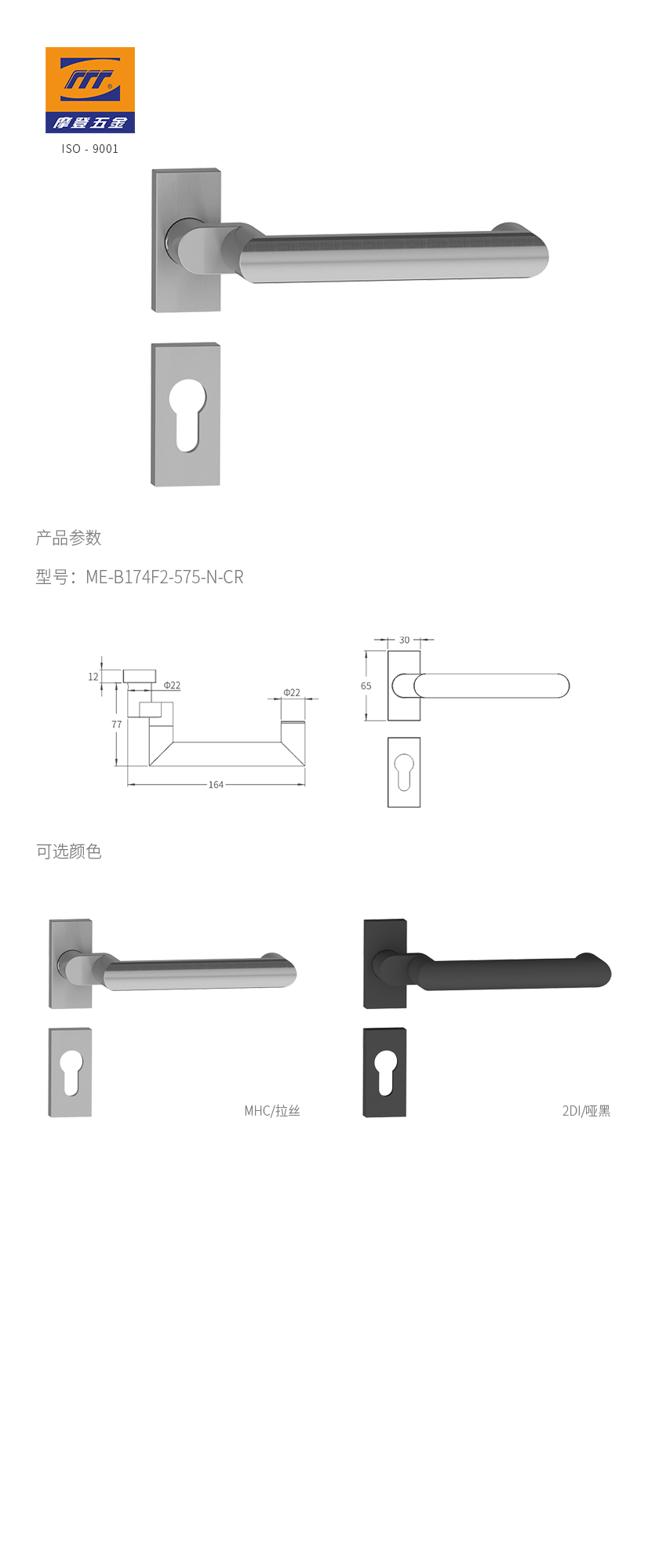 摩登五金

ISO - 9001

产品参数

型号：ME-B174F2-575-N-CR

12

Φ22

Φ22

77

164

30

65

可选颜色

MHC/拉丝

2DI/哑黑